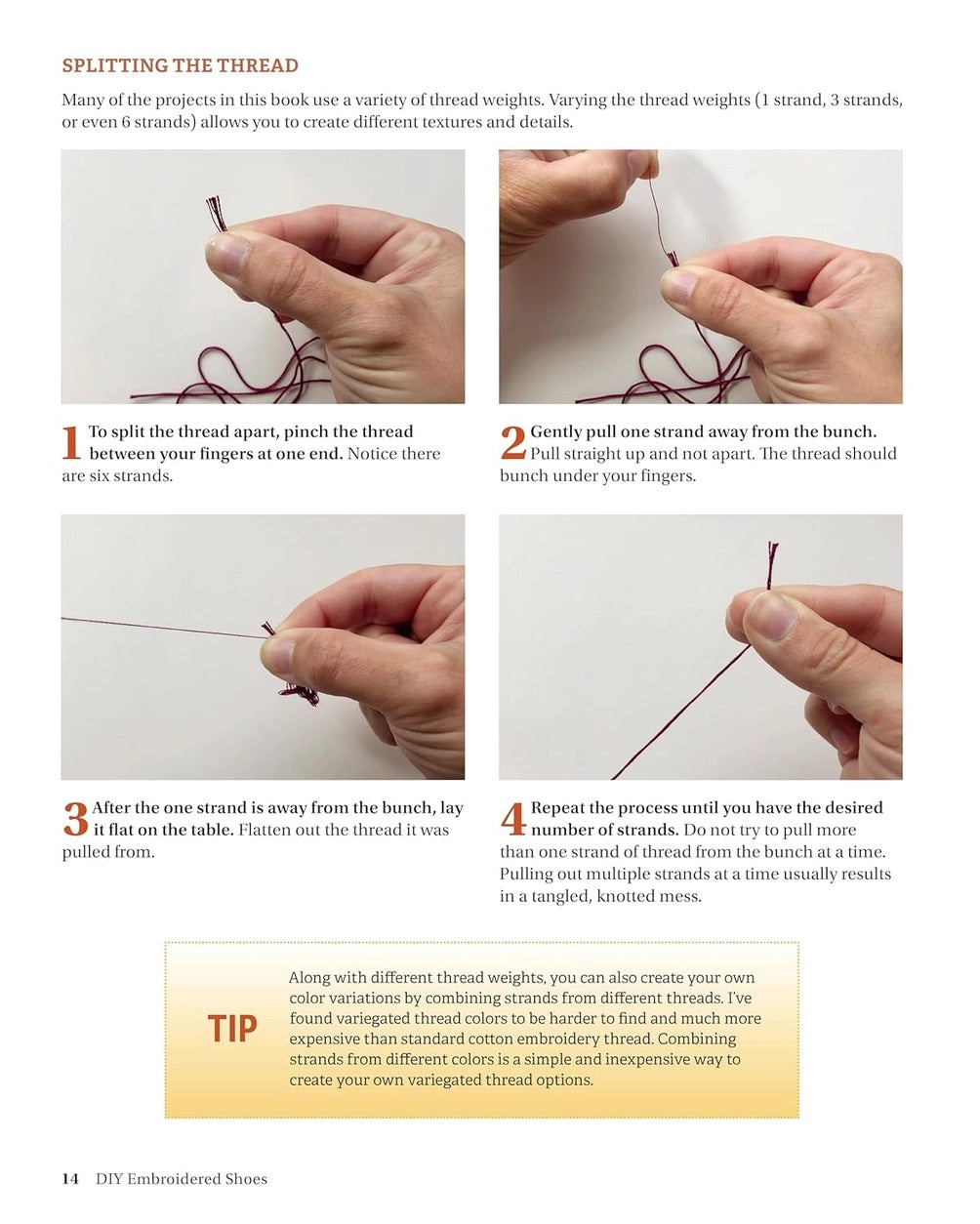 SPLITTING THE THREAD

Many of the projects in this book use a variety of thread weights. Varying the thread weights (1 strand, 3 strands, or even 6 strands) allows you to create different textures and details.

1 To split the thread apart, pinch the thread between your fingers at one end. Notice there are six strands.

2 Gently pull one strand away from the bunch. Pull straight up and not apart. The thread should bunch under your fingers.

3 After the one strand is away from the bunch, lay it flat on the table. Flatten out the thread it was pulled from.

4 Repeat the process until you have the desired number of strands. Do not try to pull more than one strand of thread from the bunch at a time. Pulling out multiple strands at a time usually results in a tangled, knotted mess.

TIP

Along with different thread weights, you can also create your own color variations by combining strands from different threads. I've found variegated thread colors to be harder to find and much more expensive than standard cotton embroidery thread. Combining strands from different colors is a simple and inexpensive way to create your own variegated thread options.

14 DIY Embroidered Shoes